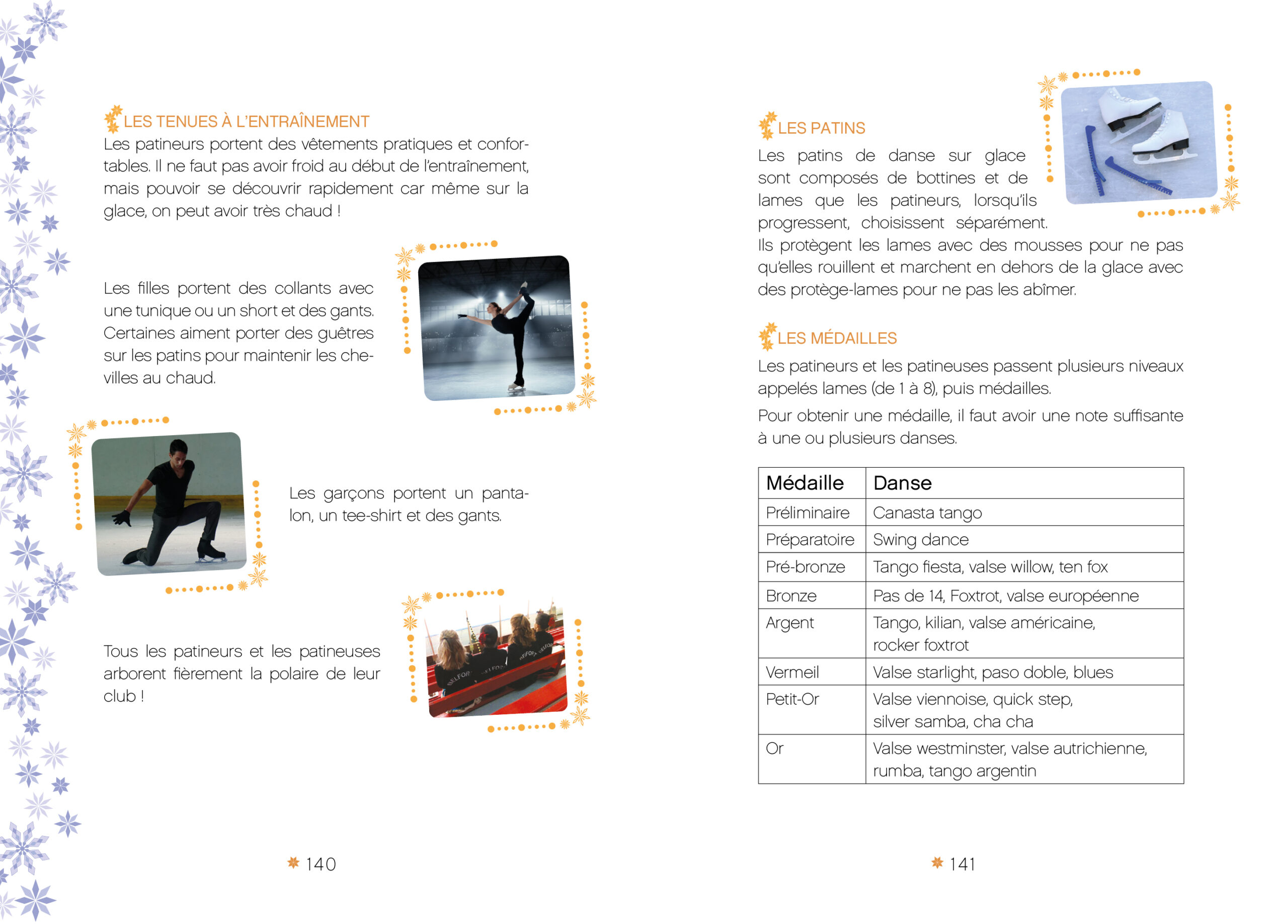 LES TENUES À L'ENTRAÎNEMENT
Les patineurs portent des vêtements pratiques et confortables. Il ne faut pas avoir froid au début de l'entraînement, mais pouvoir se découvrir rapidement car même sur la glace, on peut avoir très chaud !

Les filles portent des collants avec une tunique ou un short et des gants. Certaines aiment porter des guêtres sur les patins pour maintenir les chevilles au chaud.

Les garçons portent un pantalon, un tee-shirt et des gants.

Tous les patineurs et les patineuses arborent fièrement la polaire de leur club !

140

LES PATINS
Les patins de danse sur glace sont composés de bottines et de lames que les patineurs, lorsqu'ils progressent, choisissent séparément. Ils protègent les lames avec des mousses pour ne pas qu'elles rouillent et marchent en dehors de la glace avec des protège-lames pour ne pas les abîmer.

LES MÉDAILLES
Les patineurs et les patineuses passent plusieurs niveaux appelés lames (de 1 à 8), puis médailles.

Pour obtenir une médaille, il faut avoir une note suffisante à une ou plusieurs danses.

| Médaille | Danse |
|---|---|
| Préliminaire | Canasta tango |
| Préparatoire | Swing dance |
| Pré-bronze | Tango fiesta, valse willow, ten fox |
| Bronze | Pas de 14, Foxtrot, valse européenne |
| Argent | Tango, kilian, valse américaine, rocker foxtrot |
| Vermeil | Valse starlight, paso doble, blues |
| Petit-Or | Valse viennoise, quick step, silver samba, cha cha |
| Or | Valse westminster, valse autrichienne, rumba, tango argentin |

141