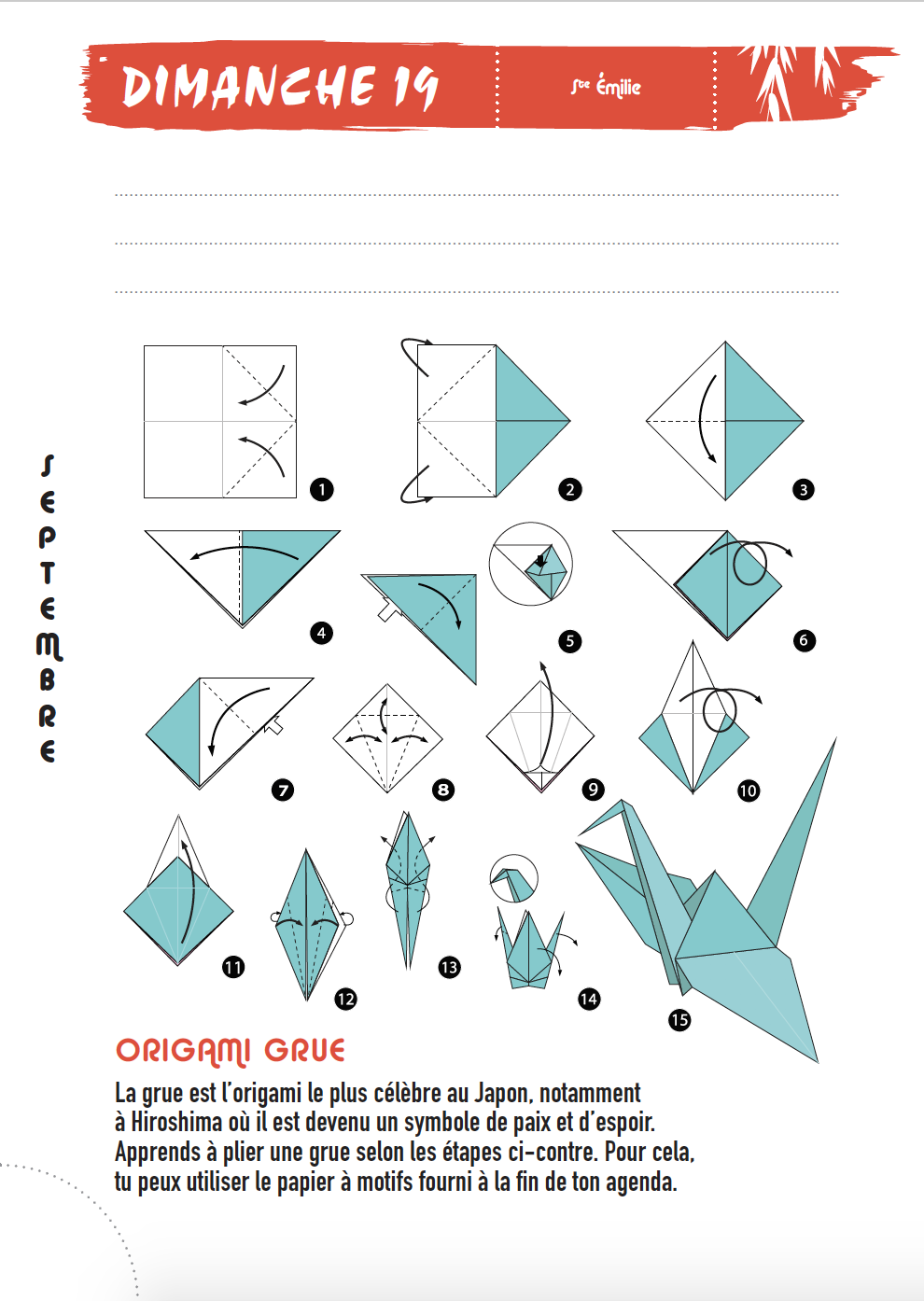 DIMANCHE 19

Ste Émilie

SEPTEMBRE

1
2
3
4
5
6
7
8
9
10
11
12
13
14
15

ORIGAMI GRUE

La grue est l'origami le plus célèbre au Japon, notamment à Hiroshima où il est devenu un symbole de paix et d'espoir. Apprends à plier une grue selon les étapes ci-contre. Pour cela, tu peux utiliser le papier à motifs fourni à la fin de ton agenda.