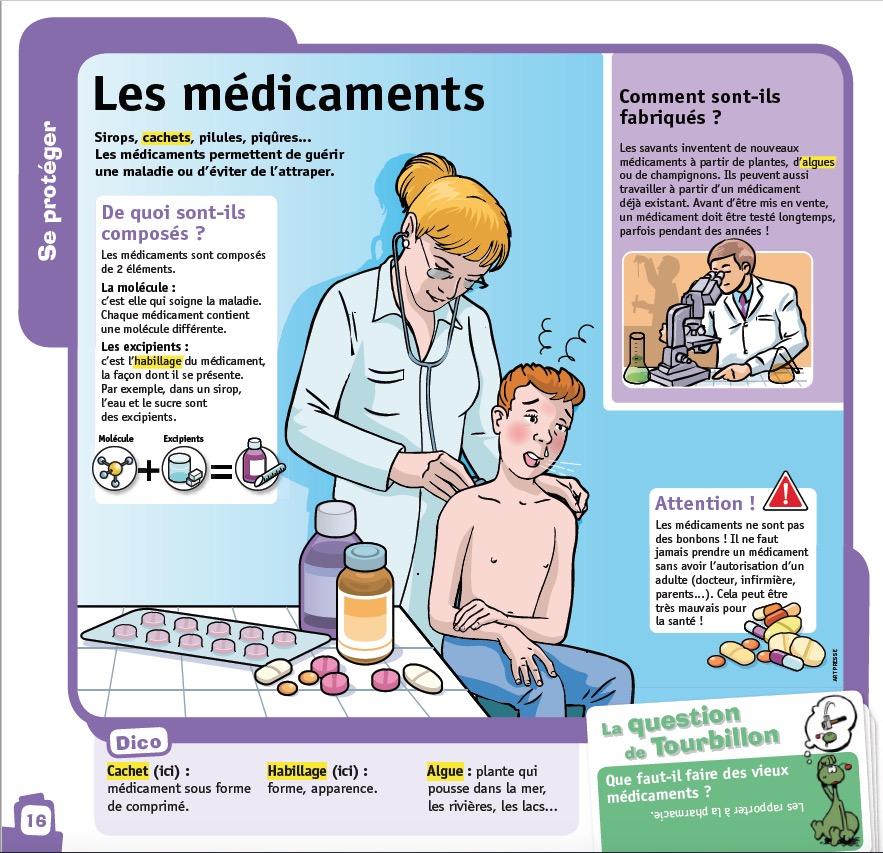 Se protéger

Les médicaments

Sirops, cachets, pilules, piqûres… Les médicaments permettent de guérir une maladie ou d'éviter de l'attraper.

De quoi sont-ils composés ?

Les médicaments sont composés de 2 éléments.

La molécule :
c'est elle qui soigne la maladie. Chaque médicament contient une molécule différente.

Les excipients :
c'est l'habillage du médicament, la façon dont il se présente. Par exemple, dans un sirop, l'eau et le sucre sont des excipients.

Molécule + Excipients =

Comment sont-ils fabriqués ?

Les savants inventent de nouveaux médicaments à partir de plantes, d'algues ou de champignons. Ils peuvent aussi travailler à partir d'un médicament déjà existant. Avant d'être mis en vente, un médicament doit être testé longtemps, parfois pendant des années !

Attention !

Les médicaments ne sont pas des bonbons ! Il ne faut jamais prendre un médicament sans avoir l'autorisation d'un adulte (docteur, infirmière, parents…). Cela peut être très mauvais pour la santé !

ARTPRESSE

Dico

Cachet (ici) : médicament sous forme de comprimé.

Habillage (ici) : forme, apparence.

Algue : plante qui pousse dans la mer, les rivières, les lacs…

La question de Tourbillon

Que faut-il faire des vieux médicaments ?

Les rapporter à la pharmacie.

16